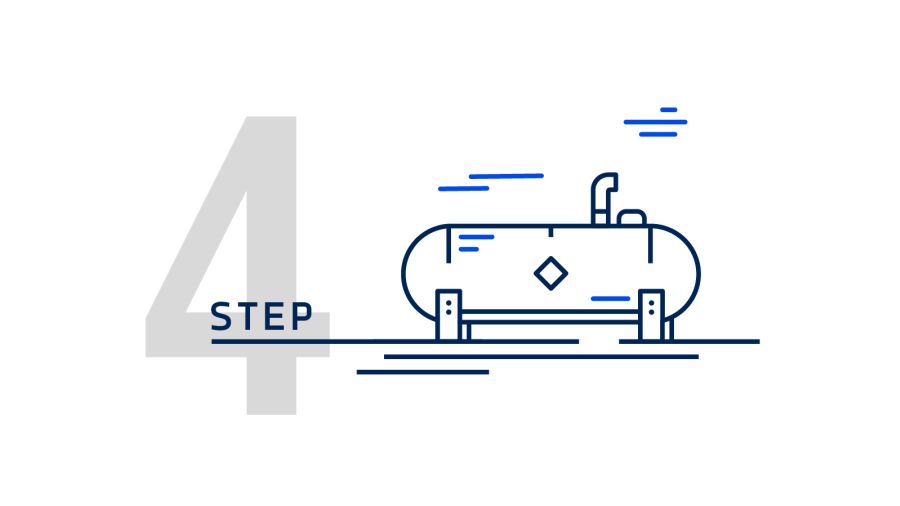 4
STEP